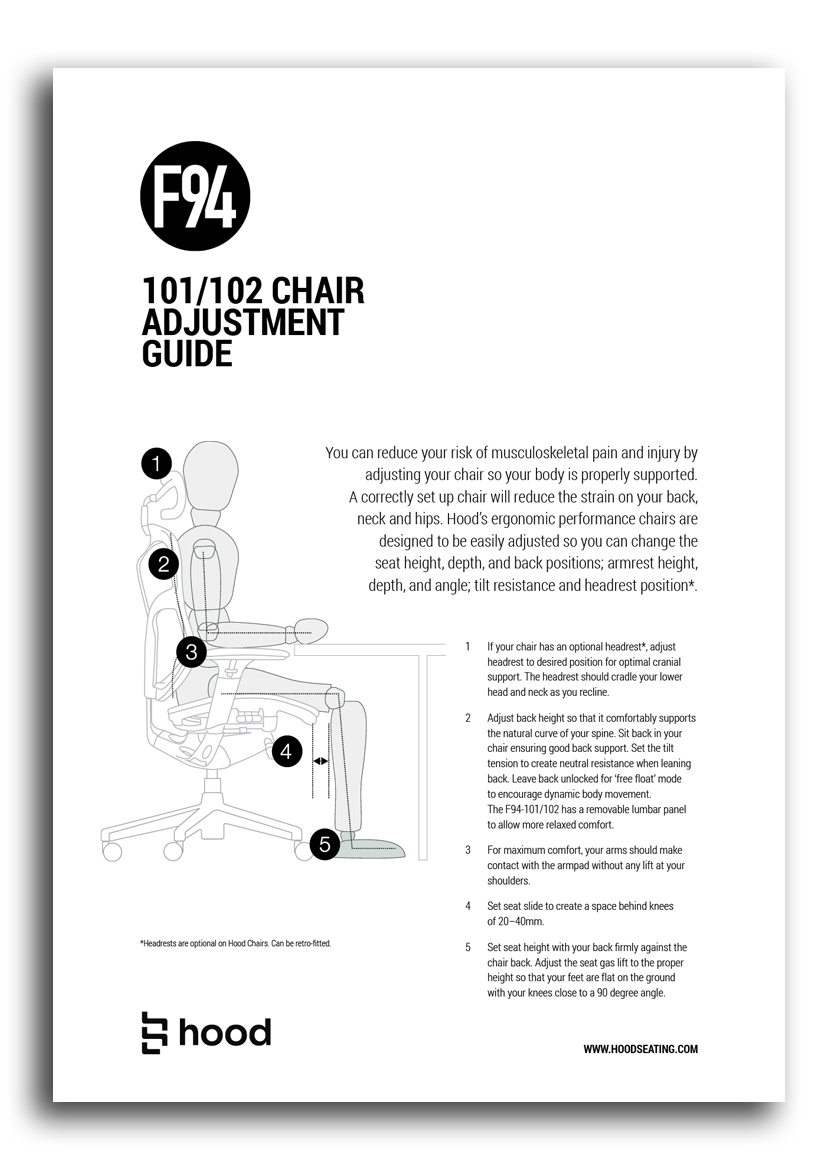 F94

101/102 CHAIR ADJUSTMENT GUIDE

You can reduce your risk of musculoskeletal pain and injury by adjusting your chair so your body is properly supported. A correctly set up chair will reduce the strain on your back, neck and hips. Hood's ergonomic performance chairs are designed to be easily adjusted so you can change the seat height, depth, and back positions; armrest height, depth, and angle; tilt resistance and headrest position*.

1
2
3
4
5

1 If your chair has an optional headrest*, adjust headrest to desired position for optimal cranial support. The headrest should cradle your lower head and neck as you recline.

2 Adjust back height so that it comfortably supports the natural curve of your spine. Sit back in your chair ensuring good back support. Set the tilt tension to create neutral resistance when leaning back. Leave back unlocked for 'free float' mode to encourage dynamic body movement.
The F94-101/102 has a removable lumbar panel to allow more relaxed comfort.

3 For maximum comfort, your arms should make contact with the armpad without any lift at your shoulders.

4 Set seat slide to create a space behind knees of 20–40mm.

5 Set seat height with your back firmly against the chair back. Adjust the seat gas lift to the proper height so that your feet are flat on the ground with your knees close to a 90 degree angle.

*Headrests are optional on Hood Chairs. Can be retro-fitted.

hood

WWW.HOODSEATING.COM