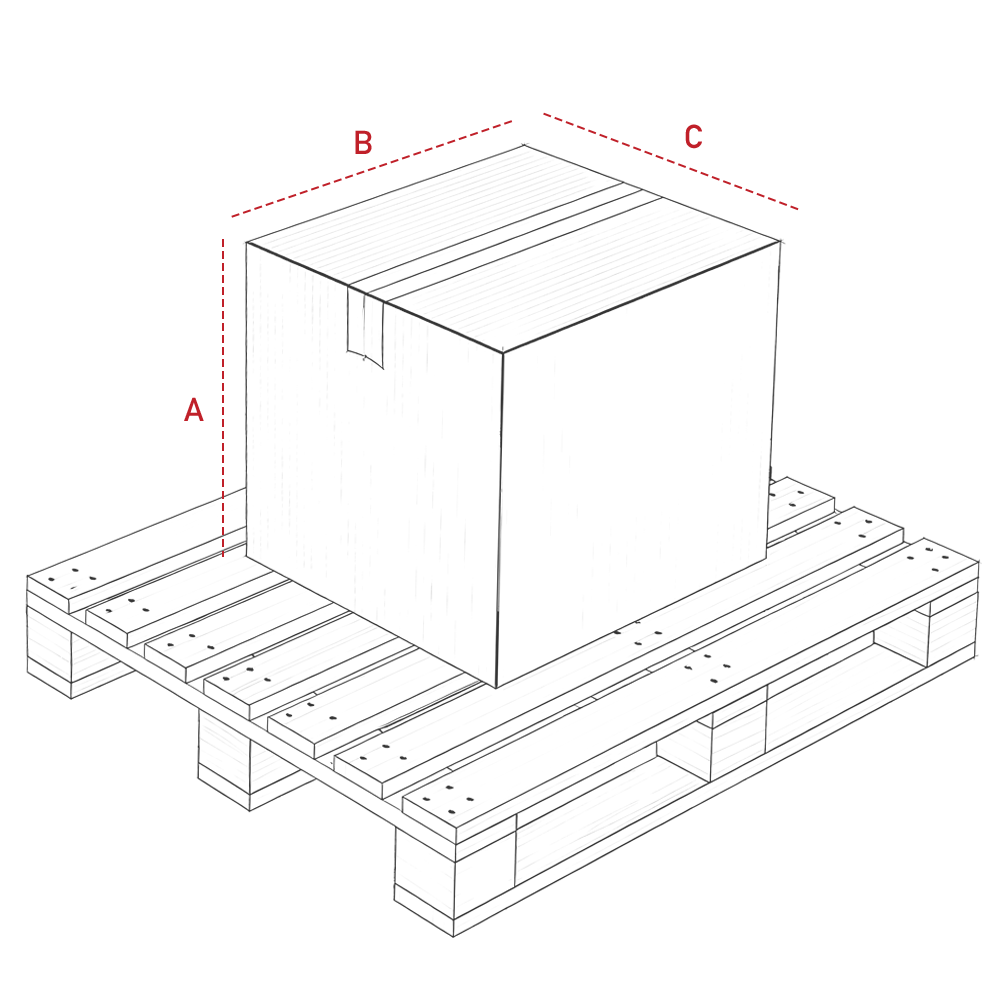 B
C
A